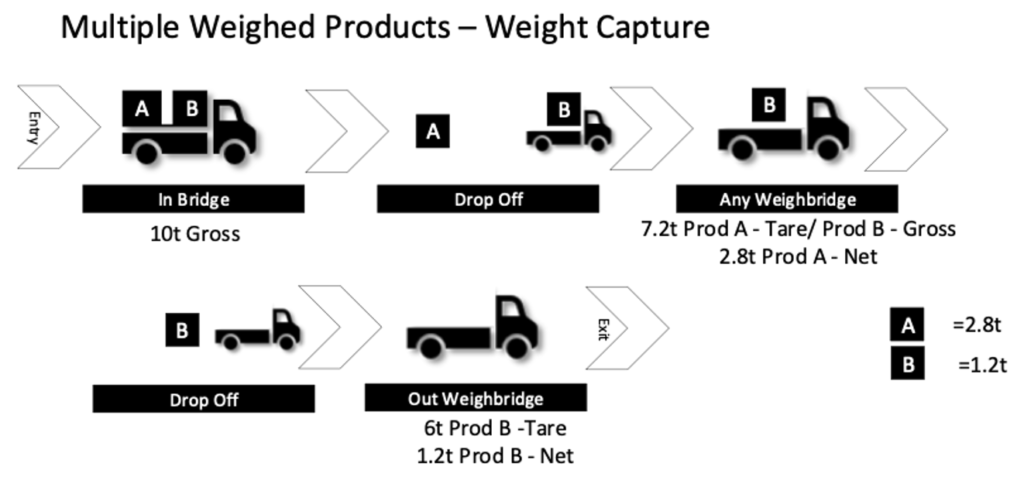 Multiple Weighed Products – Weight Capture

Entry

A B

In Bridge

10t Gross

A

B

Drop Off

B

Any Weighbridge

7.2t Prod A - Tare/ Prod B - Gross
2.8t Prod A - Net

B

Drop Off

Out Weighbridge

6t Prod B -Tare
1.2t Prod B - Net

Exit

A =2.8t

B =1.2t